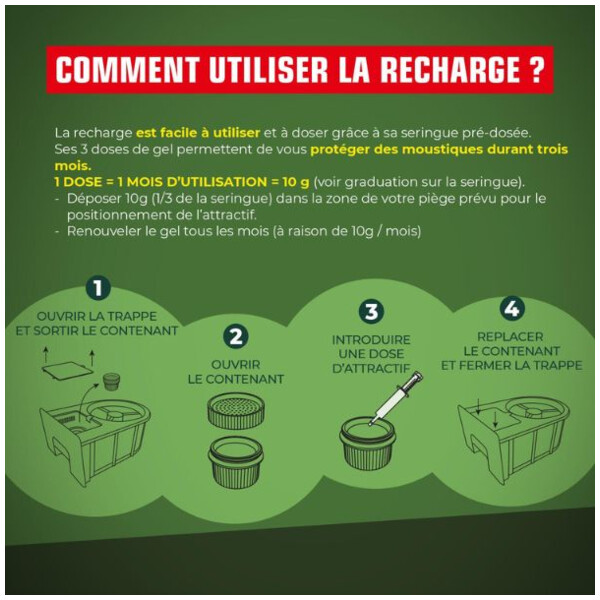 COMMENT UTILISER LA RECHARGE ?

La recharge est facile à utiliser et à doser grâce à sa seringue pré-dosée.
Ses 3 doses de gel permettent de vous protéger des moustiques durant trois mois.
1 DOSE = 1 MOIS D'UTILISATION = 10 g (voir graduation sur la seringue).
- Déposer 10g (1/3 de la seringue) dans la zone de votre piège prévu pour le positionnement de l'attractif.
- Renouveler le gel tous les mois (à raison de 10g / mois)

1
OUVRIR LA TRAPPE ET SORTIR LE CONTENANT

2
OUVRIR LE CONTENANT

3
INTRODUIRE UNE DOSE D'ATTRACTIF

4
REPLACER LE CONTENANT ET FERMER LA TRAPPE