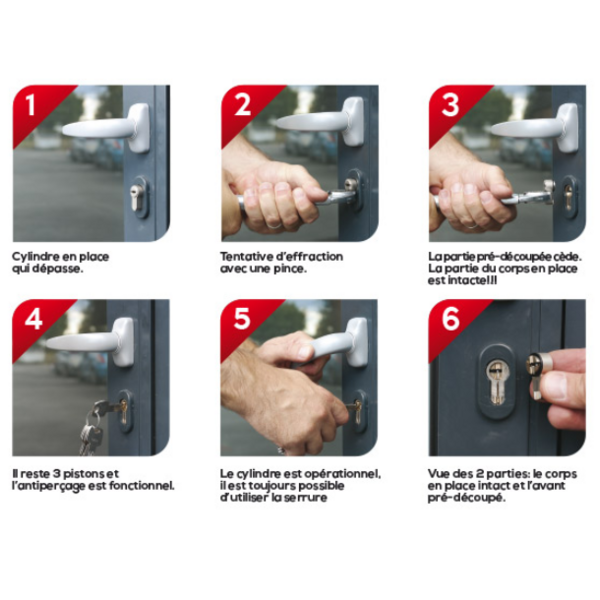 1

Cylindre en place qui dépasse.

2

Tentative d'effraction avec une pince.

3

La partie pré-découpée cède. La partie du corps en place est intacte!!!

4

Il reste 3 pistons et l'antiperçage est fonctionnel.

5

Le cylindre est opérationnel, il est toujours possible d'utiliser la serrure

6

Vue des 2 parties: le corps en place intact et l'avant pré-découpé.