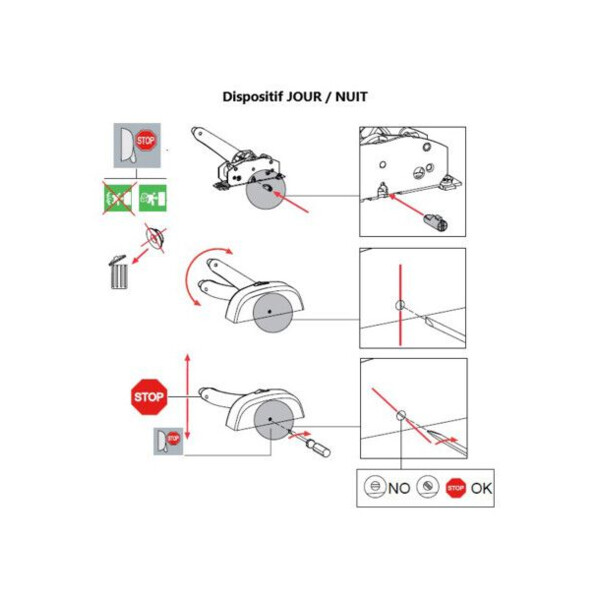 Dispositif JOUR / NUIT

STOP

STOP

STOP

NO

STOP OK