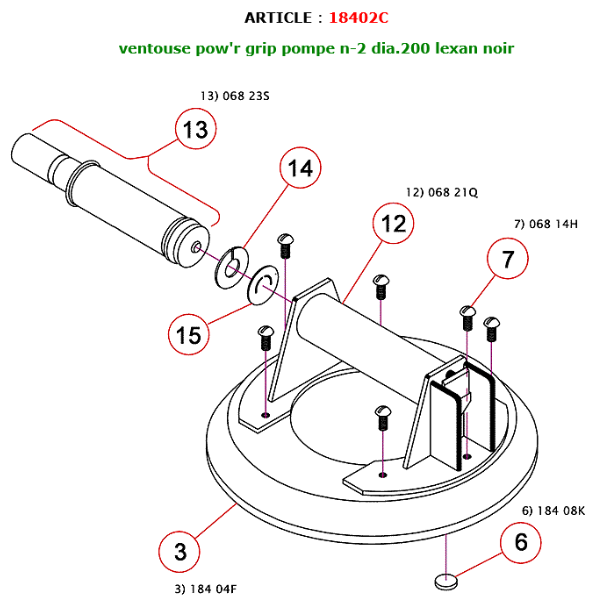 ARTICLE : 18402C

ventouse pow'r grip pompe n-2 dia.200 lexan noir

13) 068 23S

13

14

12) 068 21Q

12

7) 068 14H

7

15

6) 184 08K

6

3

3) 184 04F