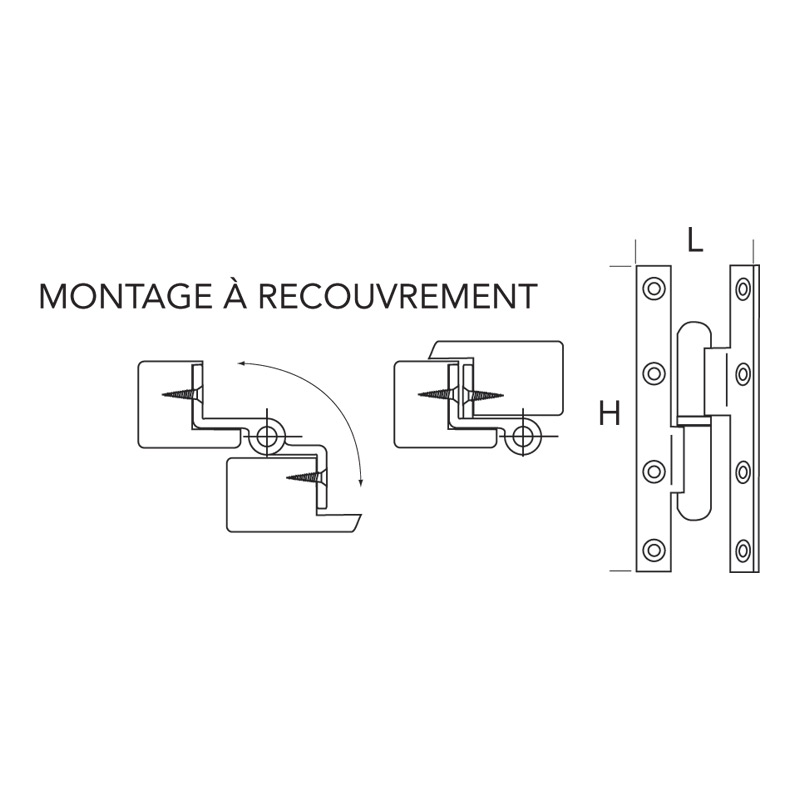 MONTAGE À RECOUVREMENT

L

H