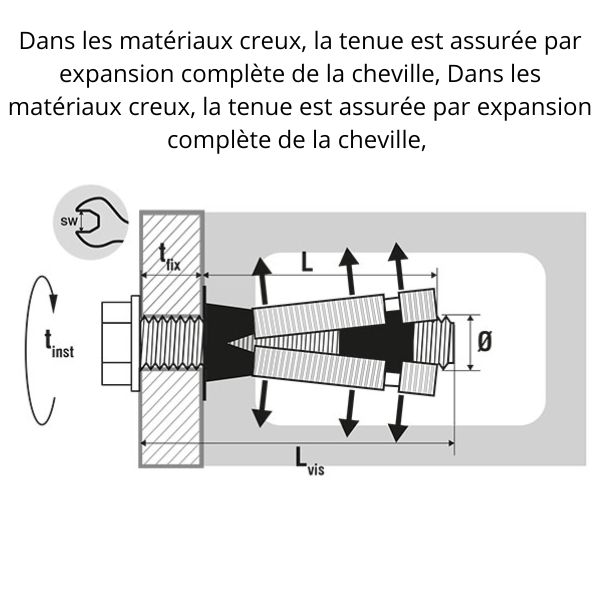 Dans les matériaux creux, la tenue est assurée par expansion complète de la cheville, Dans les matériaux creux, la tenue est assurée par expansion complète de la cheville,

sw

$t_{fix}$

L

$t_{inst}$

Ø

$L_{vis}$